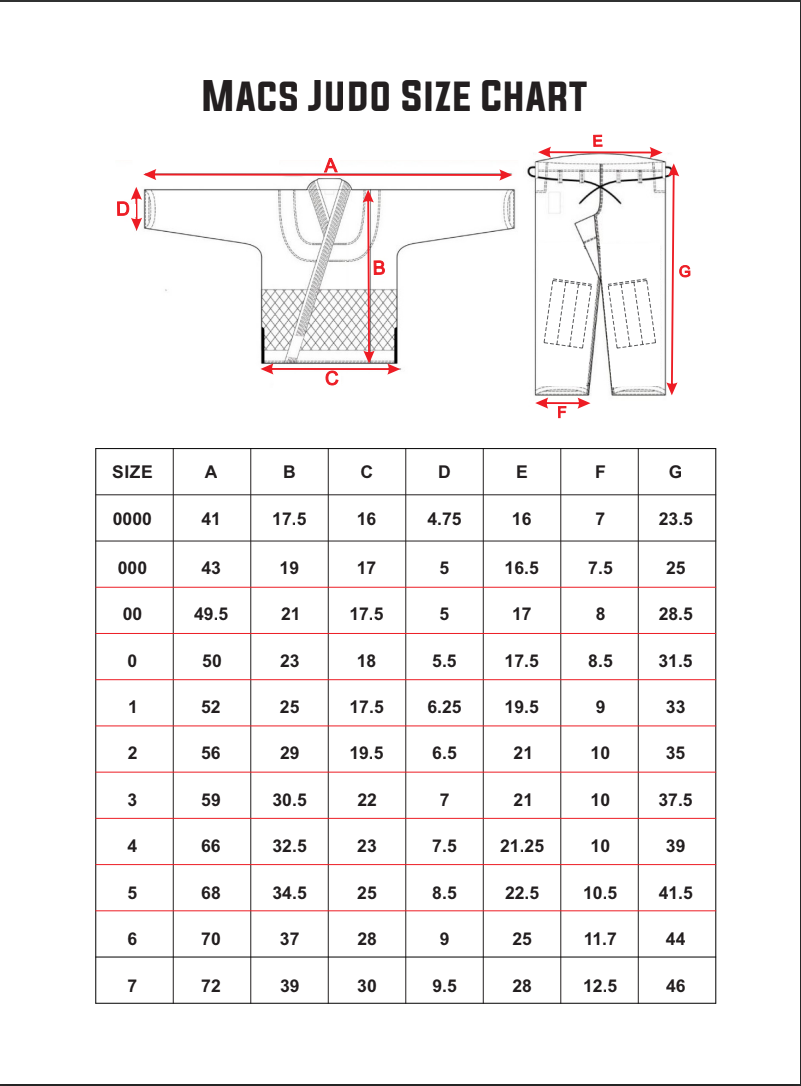 MACS JUDO SIZE CHART

A
D
B
C
E
G
F

| SIZE | A | B | C | D | E | F | G |
|---|---|---|---|---|---|---|---|
| 0000 | 41 | 17.5 | 16 | 4.75 | 16 | 7 | 23.5 |
| 000 | 43 | 19 | 17 | 5 | 16.5 | 7.5 | 25 |
| 00 | 49.5 | 21 | 17.5 | 5 | 17 | 8 | 28.5 |
| 0 | 50 | 23 | 18 | 5.5 | 17.5 | 8.5 | 31.5 |
| 1 | 52 | 25 | 17.5 | 6.25 | 19.5 | 9 | 33 |
| 2 | 56 | 29 | 19.5 | 6.5 | 21 | 10 | 35 |
| 3 | 59 | 30.5 | 22 | 7 | 21 | 10 | 37.5 |
| 4 | 66 | 32.5 | 23 | 7.5 | 21.25 | 10 | 39 |
| 5 | 68 | 34.5 | 25 | 8.5 | 22.5 | 10.5 | 41.5 |
| 6 | 70 | 37 | 28 | 9 | 25 | 11.7 | 44 |
| 7 | 72 | 39 | 30 | 9.5 | 28 | 12.5 | 46 |